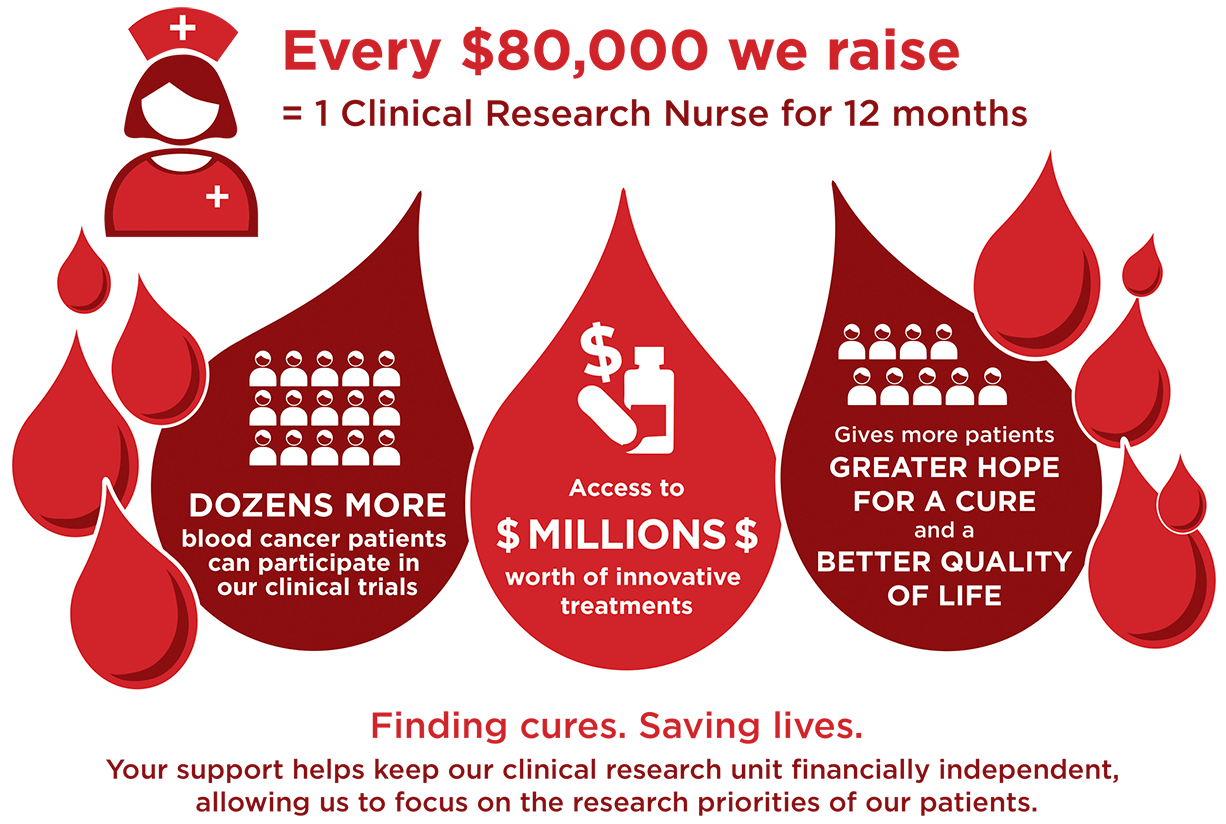 Every \$80,000 we raise
= 1 Clinical Research Nurse for 12 months

DOZENS MORE
blood cancer patients can participate in our clinical trials

Access to
\$ MILLIONS \$
worth of innovative treatments

Gives more patients
GREATER HOPE FOR A CURE
and a
BETTER QUALITY OF LIFE

Finding cures. Saving lives.
Your support helps keep our clinical research unit financially independent, allowing us to focus on the research priorities of our patients.